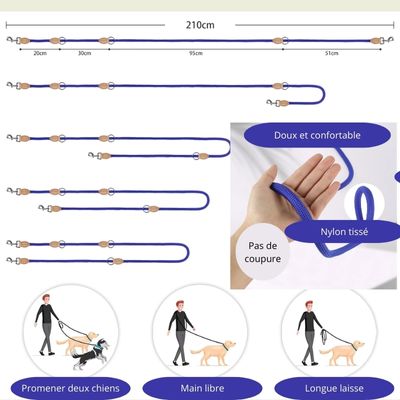 210cm

20cm
30cm
95cm
51cm

Doux et confortable

Nylon tissé

Pas de coupure

Promener deux chiens

Main libre

Longue laisse